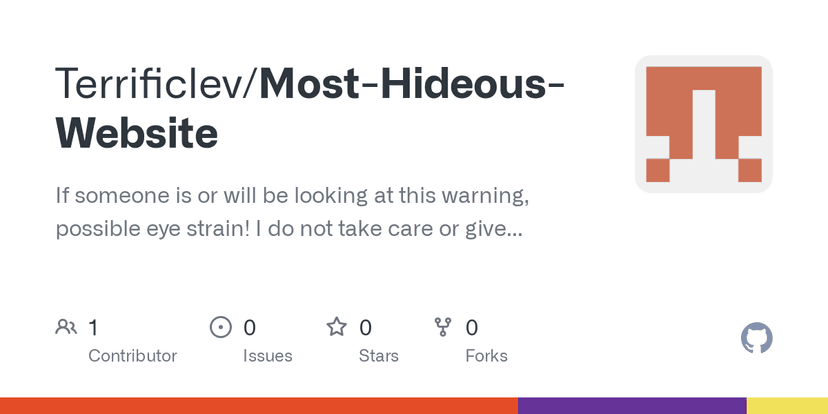 Terrificlev/Most-Hideous-Website

If someone is or will be looking at this warning, possible eye strain! I do not take care or give...

1
Contributor

0
Issues

0
Stars

0
Forks